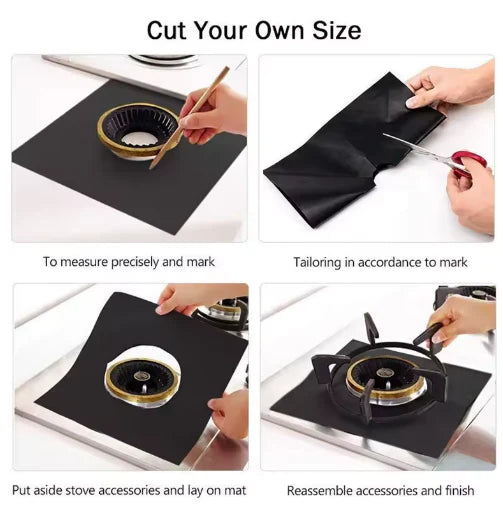 Cut Your Own Size

To measure precisely and mark

Tailoring in accordance to mark

Put aside stove accessories and lay on mat

Reassemble accessories and finish