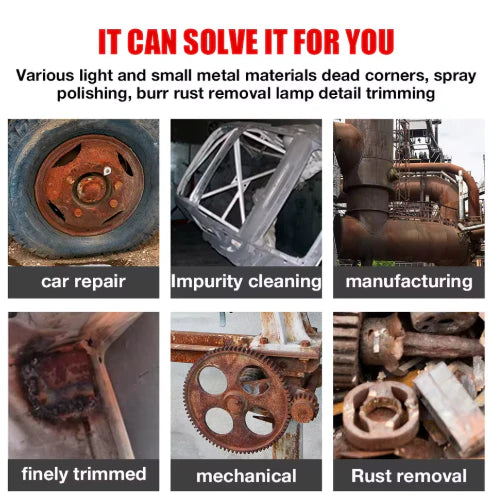 IT CAN SOLVE IT FOR YOU

Various light and small metal materials dead corners, spray polishing, burr rust removal lamp detail trimming

car repair

Impurity cleaning

manufacturing

finely trimmed

mechanical

Rust removal